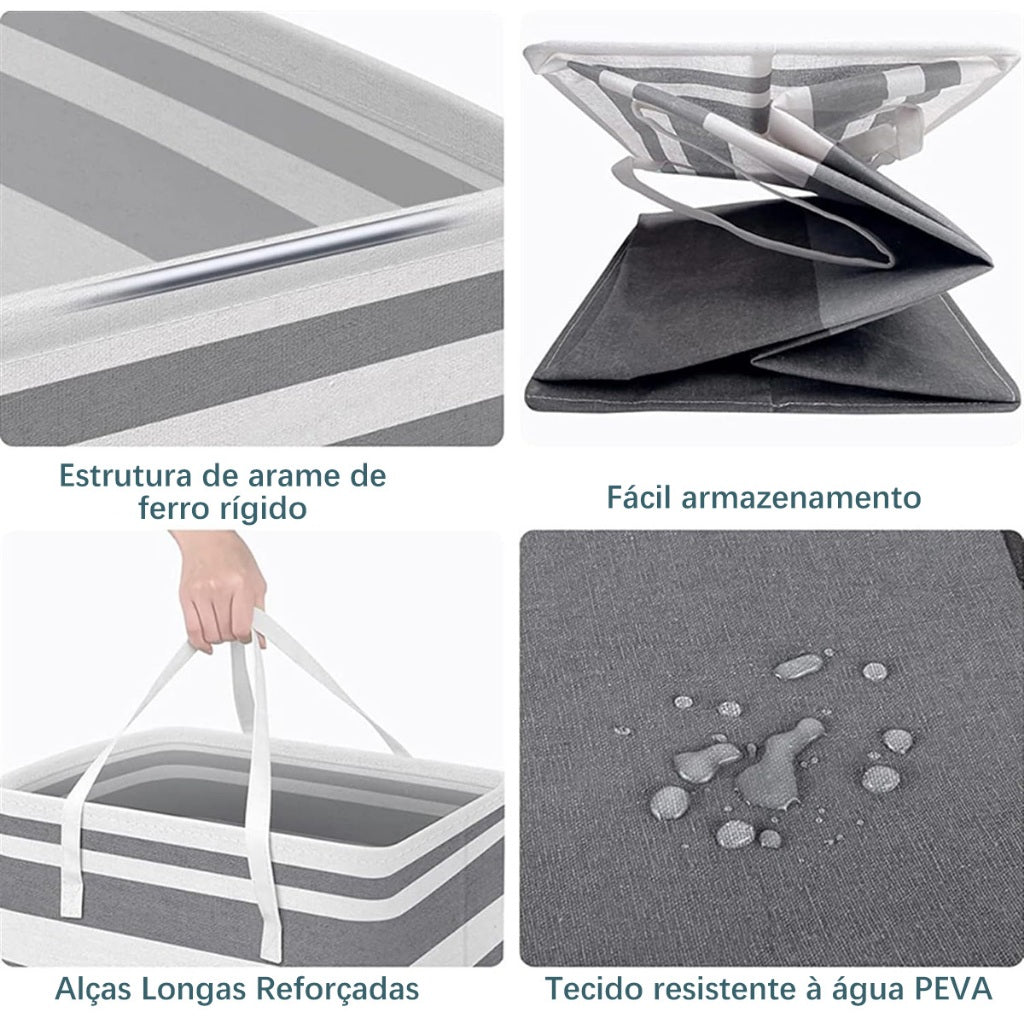 Estrutura de arame de ferro rígido

Fácil armazenamento

Alças Longas Reforçadas

Tecido resistente à água PEVA