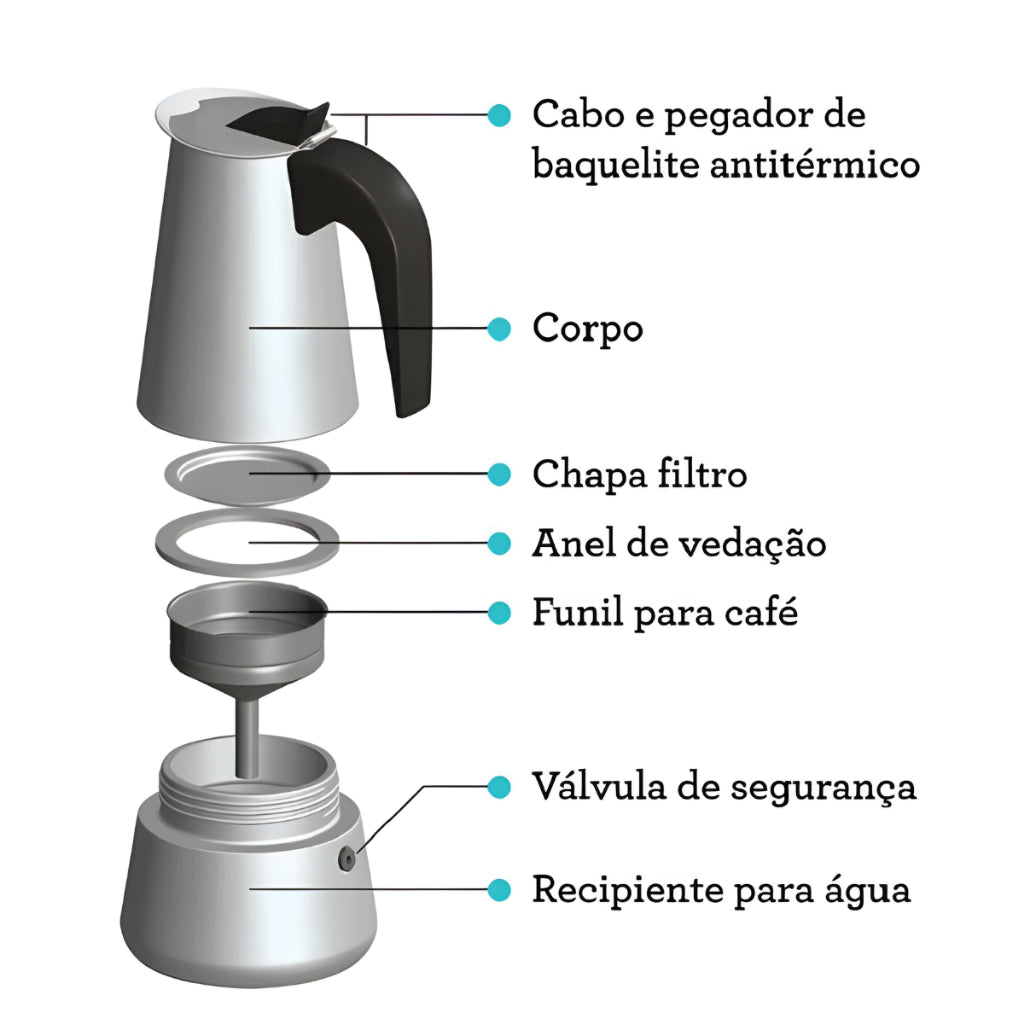 Cabo e pegador de baquelite antitérmico

Corpo

Chapa filtro

Anel de vedação

Funil para café

Válvula de segurança

Recipiente para água